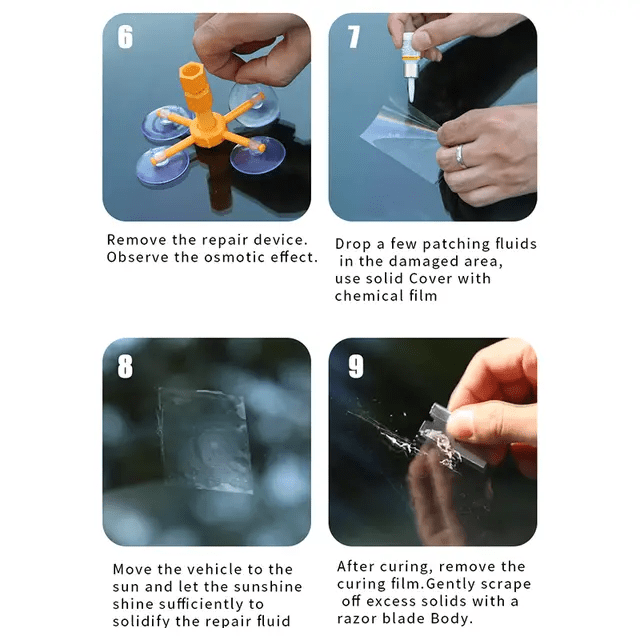 6

Remove the repair device. Observe the osmotic effect.

7

Drop a few patching fluids in the damaged area, use solid Cover with chemical film

8

Move the vehicle to the sun and let the sunshine shine sufficiently to solidify the repair fluid

9

After curing, remove the curing film.Gently scrape off excess solids with a razor blade Body.